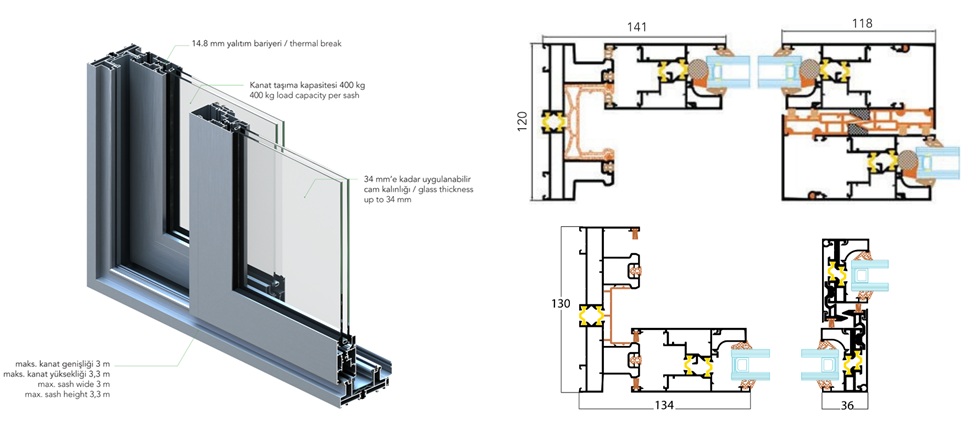 14.8 mm yalıtım bariyeri / thermal break

Kanat taşıma kapasitesi 400 kg
400 kg load capacity per sash

34 mm'e kadar uygulanabilir cam kalınlığı / glass thickness up to 34 mm

maks. kanat genişliği 3 m
maks. kanat yüksekliği 3,3 m
max. sash wide 3 m
max. sash height 3,3 m

141

118

120

130

134

36