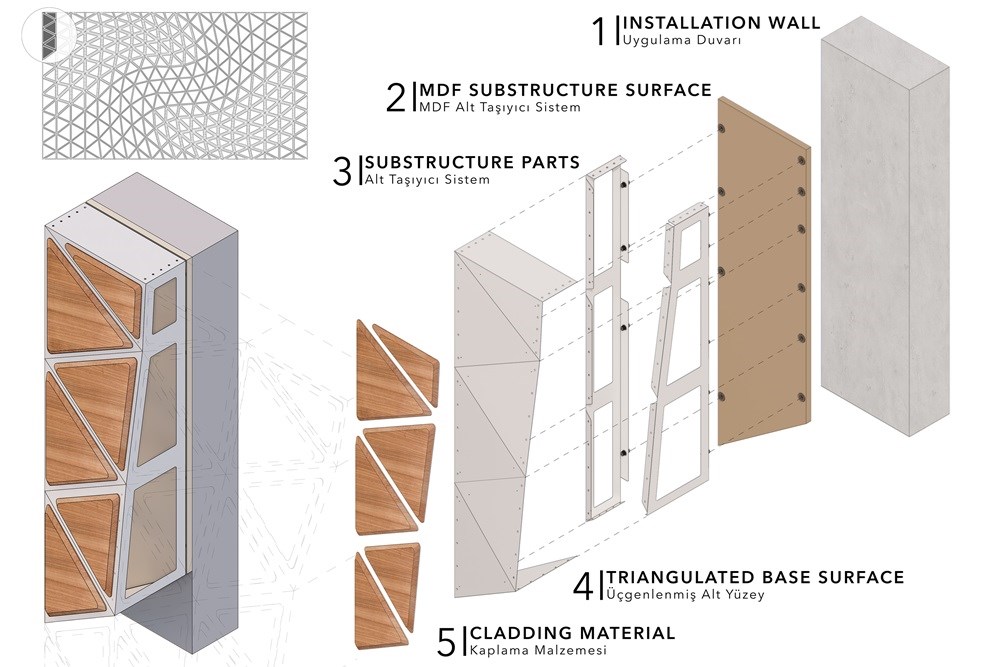 1 INSTALLATION WALL
Uygulama Duvarı

2 MDF SUBSTRUCTURE SURFACE
MDF Alt Taşıyıcı Sistem

3 SUBSTRUCTURE PARTS
Alt Taşıyıcı Sistem

4 TRIANGULATED BASE SURFACE
Üçgenlenmiş Alt Yüzey

5 CLADDING MATERIAL
Kaplama Malzemesi