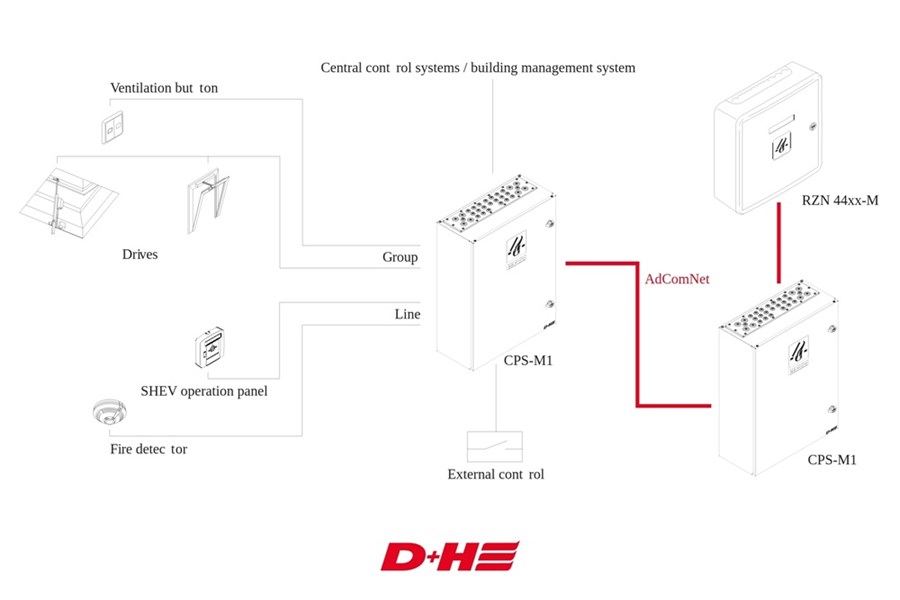 Central cont rol systems / building management system

Ventilation but ton

Drives

Group

Line

SHEV operation panel

Fire detec tor

CPS-M1

External cont rol

AdComNet

RZN 44xx-M

CPS-M1

D+H